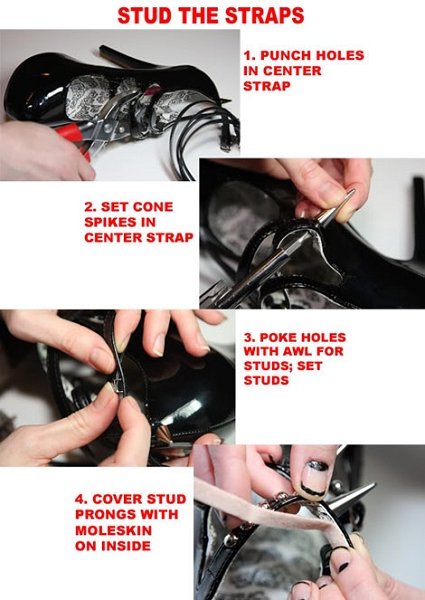 STUD THE STRAPS

1. PUNCH HOLES IN CENTER STRAP

2. SET CONE SPIKES IN CENTER STRAP

3. POKE HOLES WITH AWL FOR STUDS; SET STUDS

4. COVER STUD PRONGS WITH MOLESKIN ON INSIDE