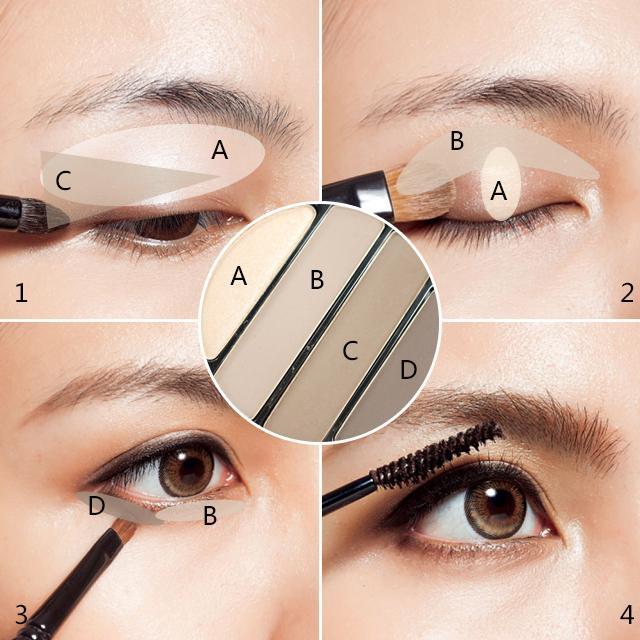 A
C
1

B
A
2

A
B
C
D

D
B
3

4