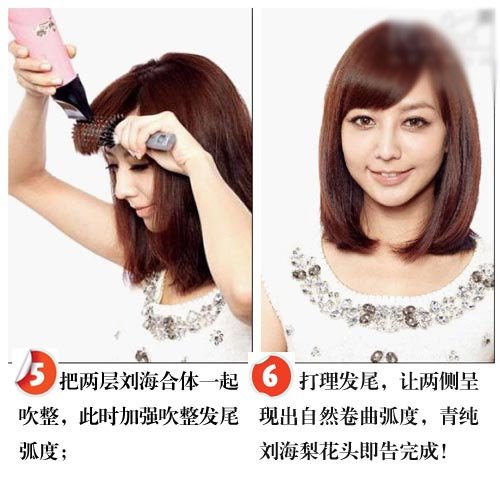 5 把两层刘海合体一起吹整，此时加强吹整发尾弧度；

6 打理发尾，让两侧呈现出自然卷曲弧度，青纯刘海梨花头即告完成！