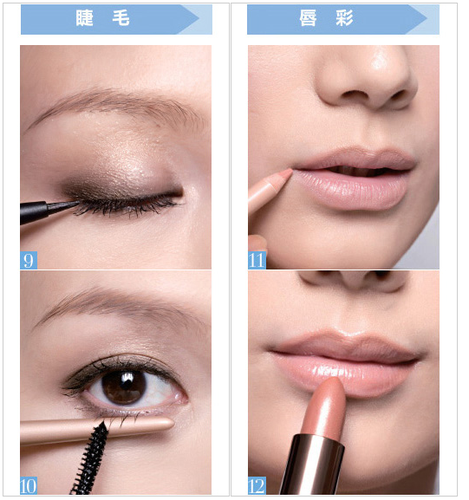 睫 毛

9

10

唇 彩

11

12