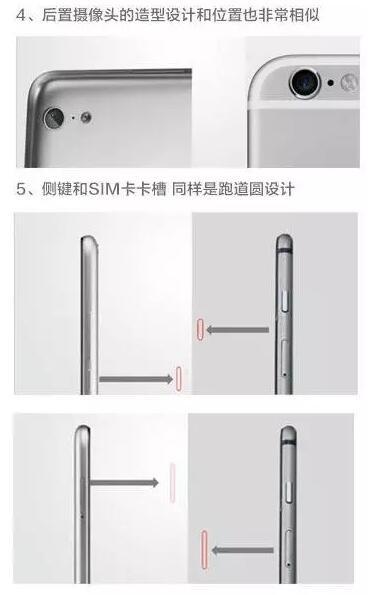 4、后置摄像头的造型设计和位置也非常相似

5、侧键和SIM卡卡槽 同样是跑道圆设计