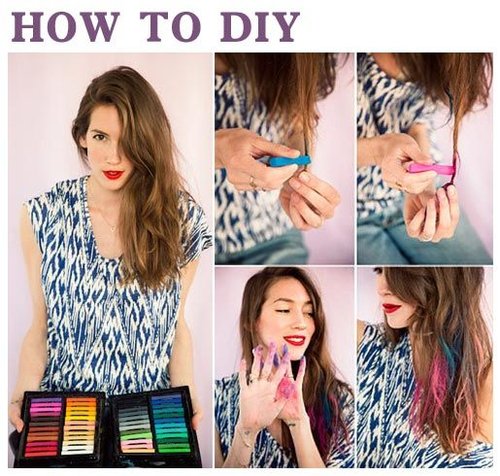 HOW TO DIY