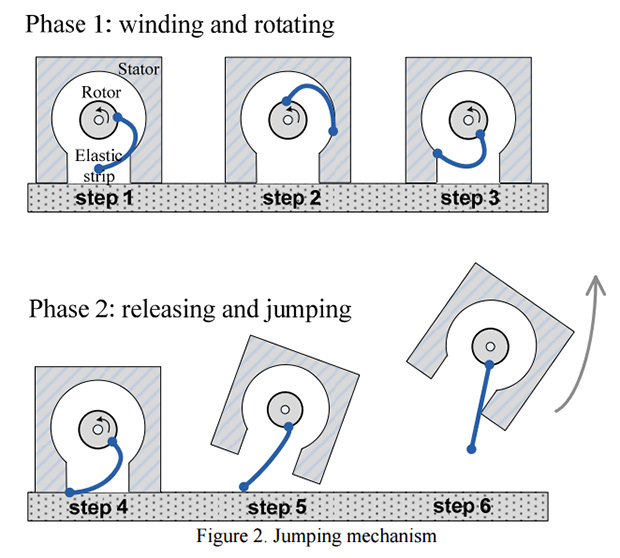 Phase 1: winding and rotating

Stator

Rotor

Elastic strip

step 1

step 2

step 3

Phase 2: releasing and jumping

step 4

step 5

step 6

Figure 2. Jumping mechanism