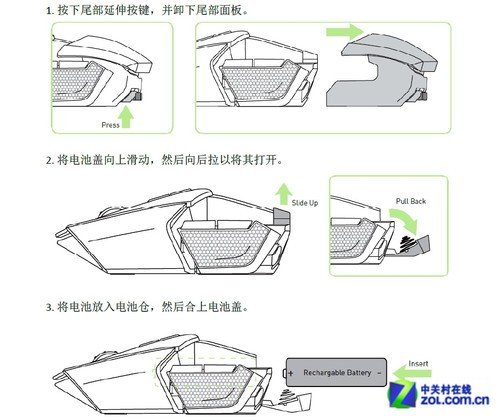 1. 按下尾部延伸按键，并卸下尾部面板。

Press

2. 将电池盖向上滑动，然后向后拉以将其打开。

Slide Up

Pull Back

3. 将电池放入电池仓，然后合上电池盖。

+ Rechargable Battery −

Insert

中关村在线
ZOL.COM.CN