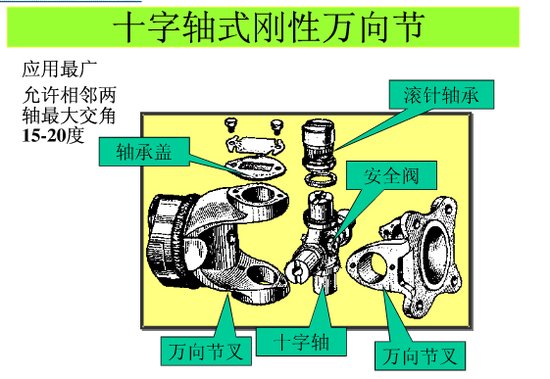 十字轴式刚性万向节

应用最广

允许相邻两轴最大交角15-20度

滚针轴承

轴承盖

安全阀

万向节叉

十字轴

万向节叉