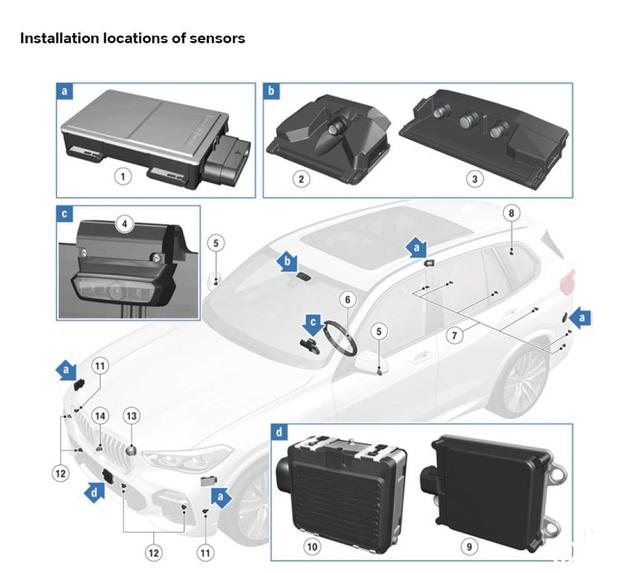 Installation locations of sensors

a

1

b

2

3

c

4

5

b

a

8

6

c

5

7

a

a

11

14

13

12

d

a

12

11

d

10

9